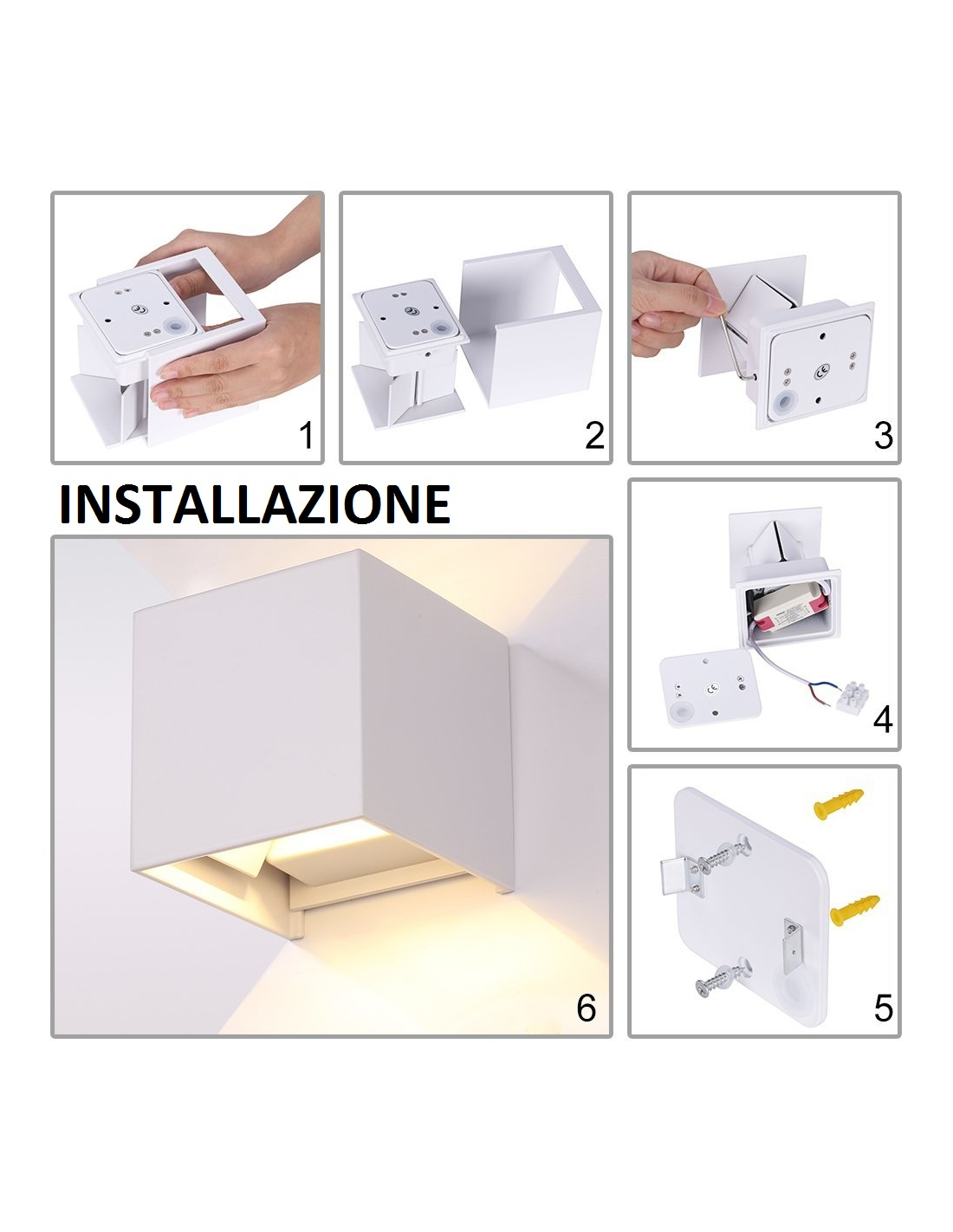 1

2

3

INSTALLAZIONE

4

6

5