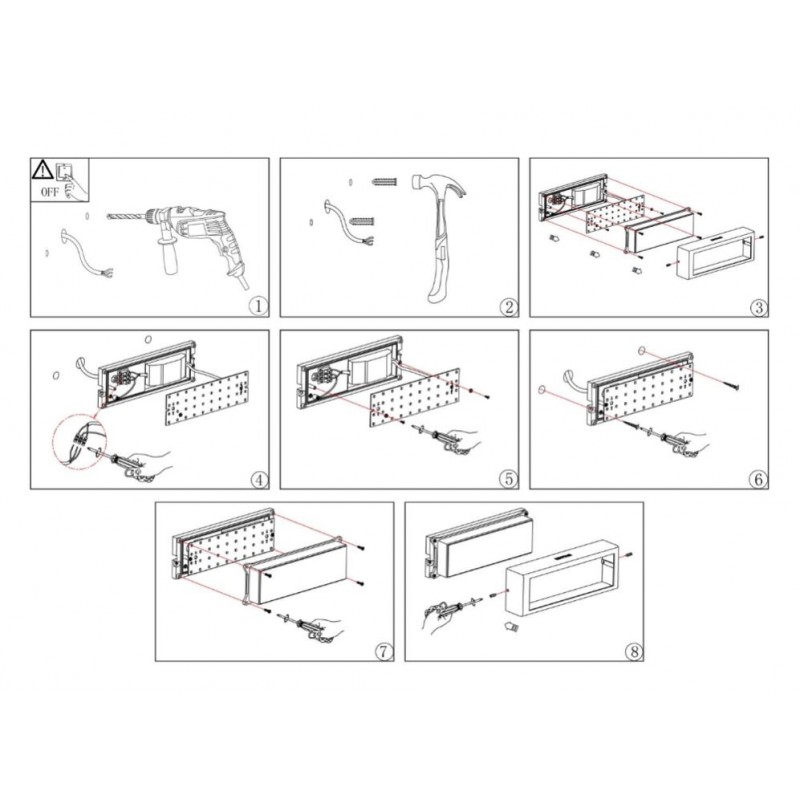 OFF

1

2

3

4

5

6

7

8