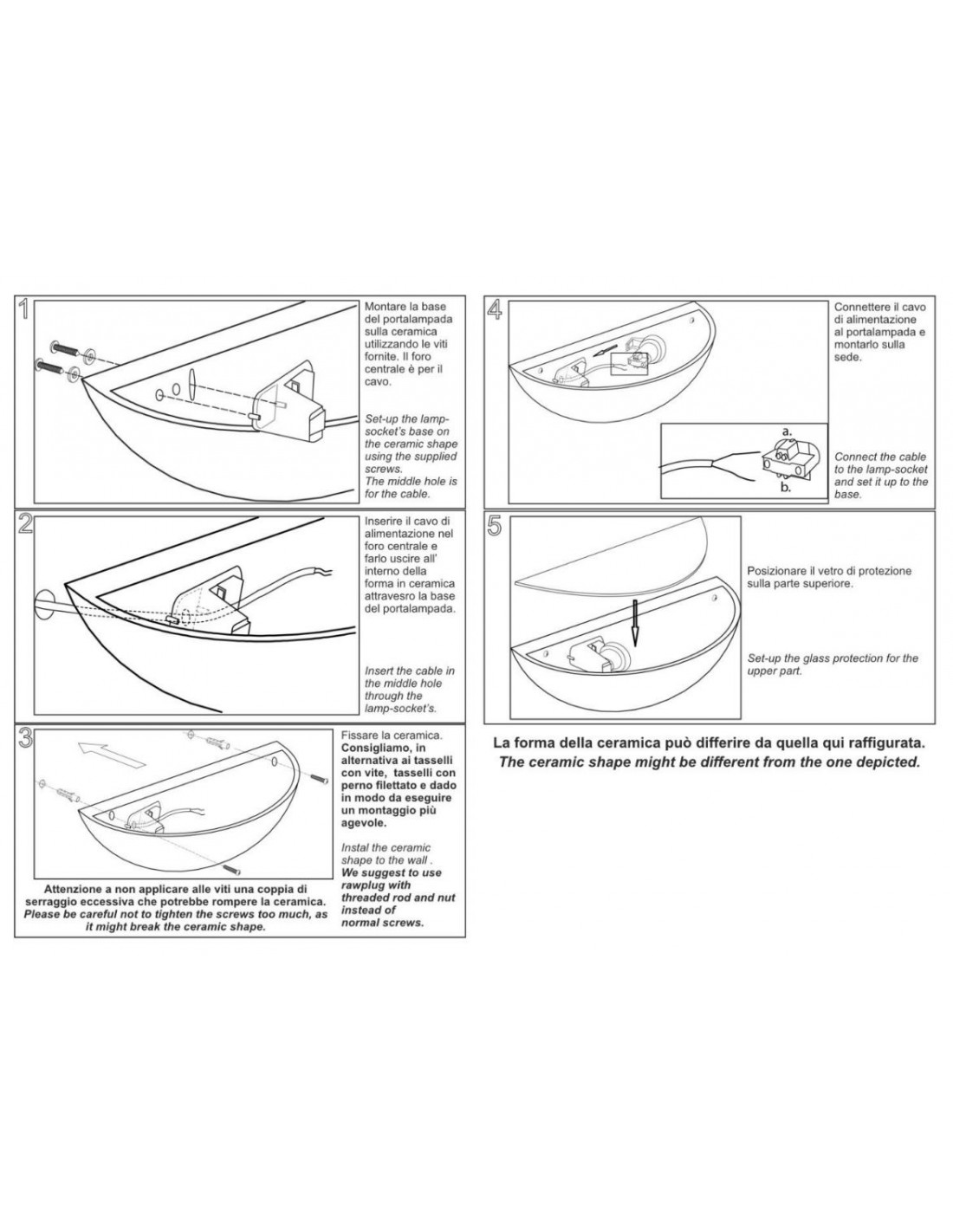 1

Montare la base del portalampada sulla ceramica utilizzando le viti fornite. Il foro centrale è per il cavo.

Set-up the lamp-socket's base on the ceramic shape using the supplied screws. The middle hole is for the cable.

2

Inserire il cavo di alimentazione nel foro centrale e farlo uscire all' interno della forma in ceramica attravesro la base del portalampada.

Insert the cable in the middle hole through the lamp-socket's.

3

Fissare la ceramica. Consigliamo, in alternativa ai tasselli con vite, tasselli con perno filettato e dado in modo da eseguire un montaggio più agevole.

Instal the ceramic shape to the wall . We suggest to use rawplug with threaded rod and nut instead of normal screws.

Attenzione a non applicare alle viti una coppia di serraggio eccessiva che potrebbe rompere la ceramica. Please be careful not to tighten the screws too much, as it might break the ceramic shape.

4

Connettere il cavo di alimentazione al portalampada e montarlo sulla sede.

a.

b.

Connect the cable to the lamp-socket and set it up to the base.

5

Posizionare il vetro di protezione sulla parte superiore.

Set-up the glass protection for the upper part.

La forma della ceramica può differire da quella qui raffigurata.
The ceramic shape might be different from the one depicted.