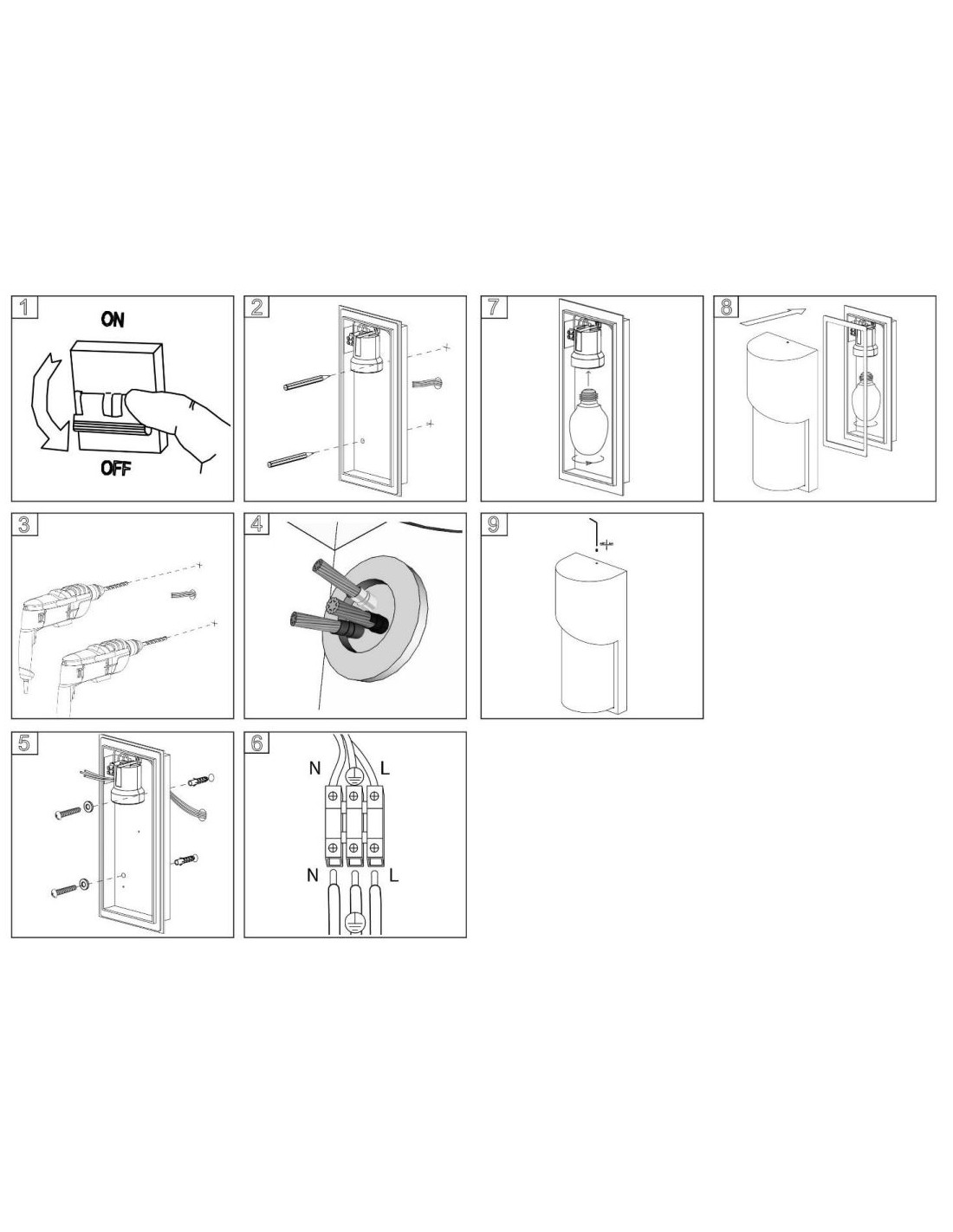 1
ON
OFF

2

7

8

3

4

9

5

6
N
L
N
L