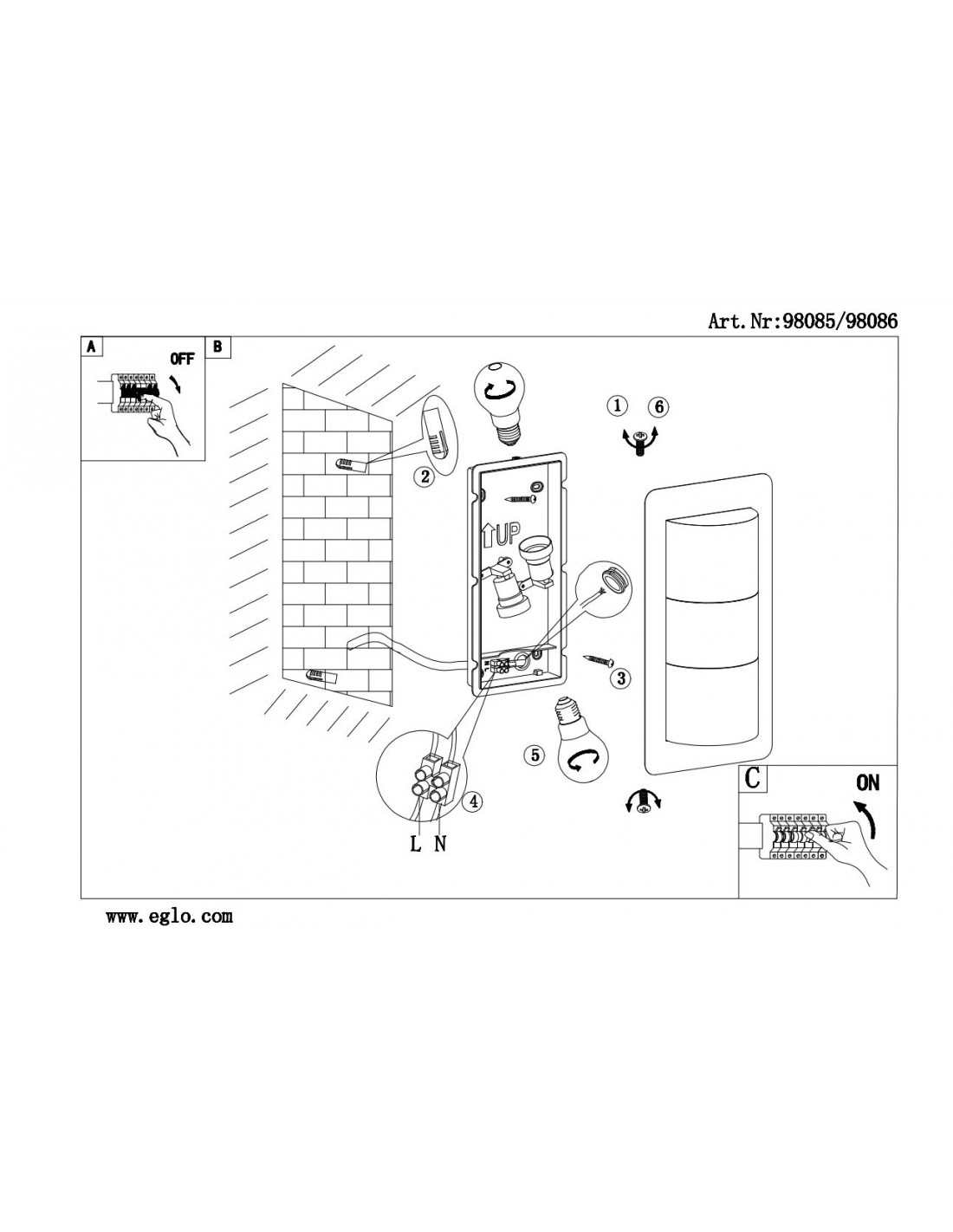 Art.Nr:98085/98086

A

OFF

B

①  ⑥

②

UP

③

⑤

④

L  N

C

ON

www.eglo.com