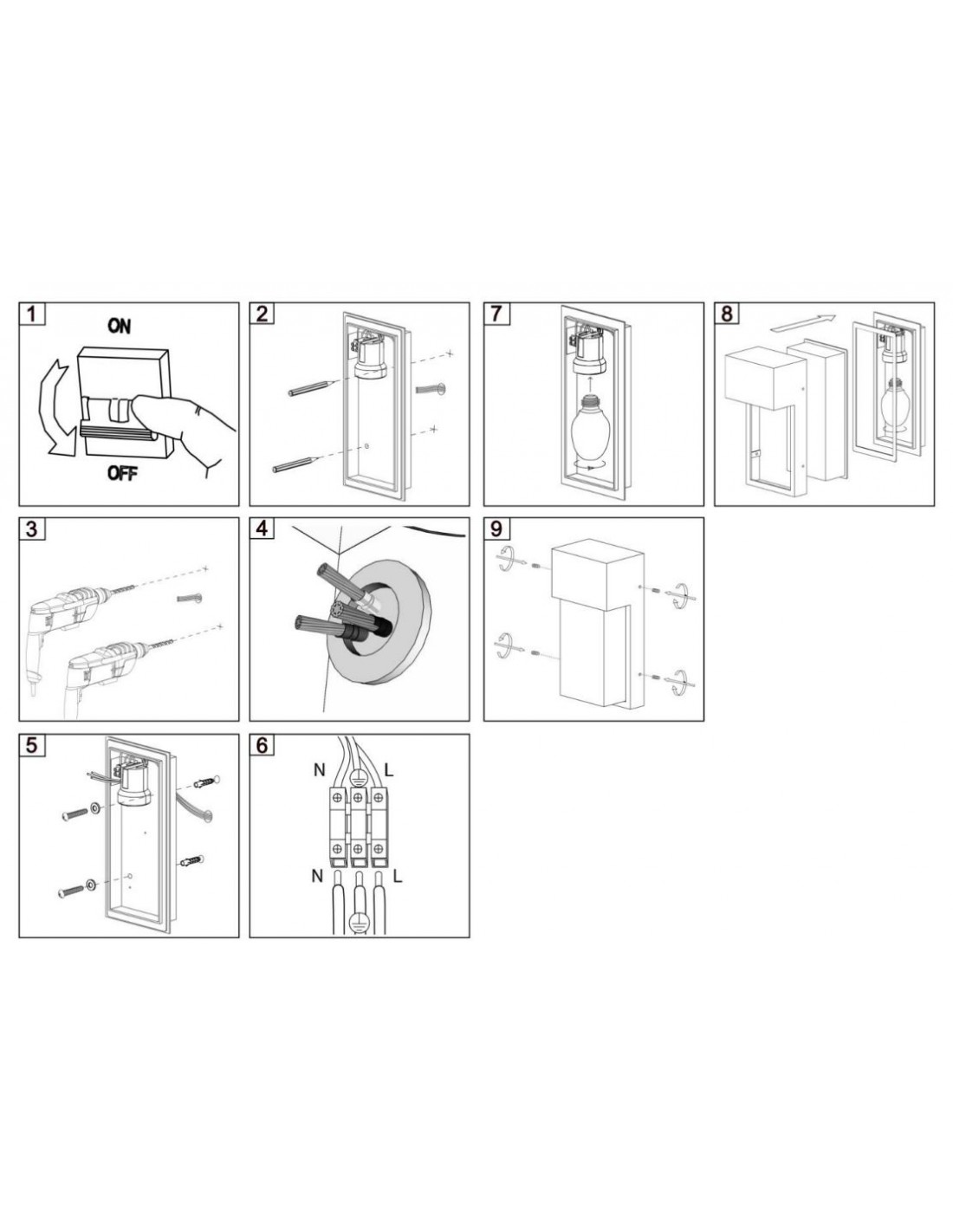 1
ON
OFF

2

7

8

3

4

9

5

6
N
L
N
L