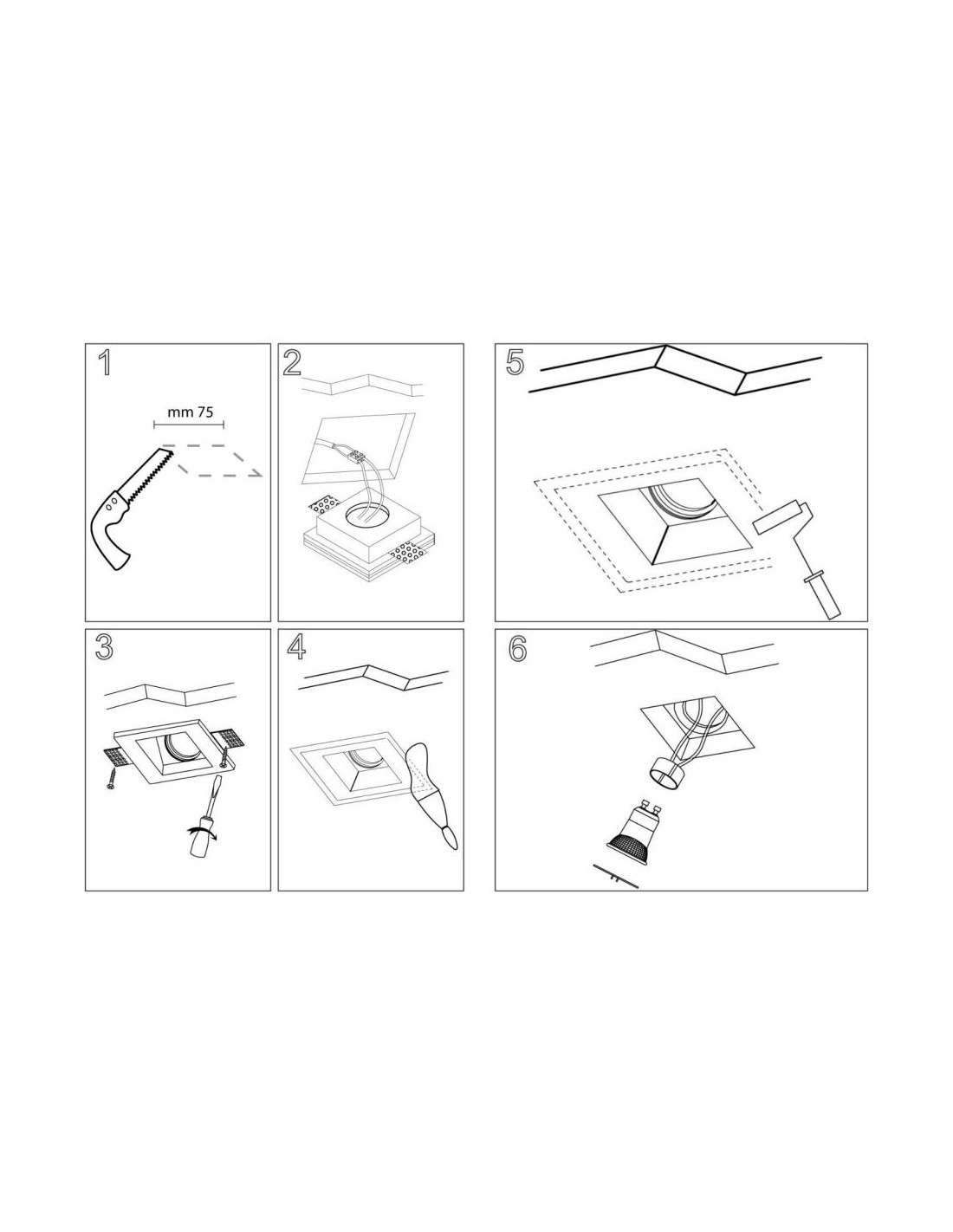 1

mm 75

2

5

3

4

6