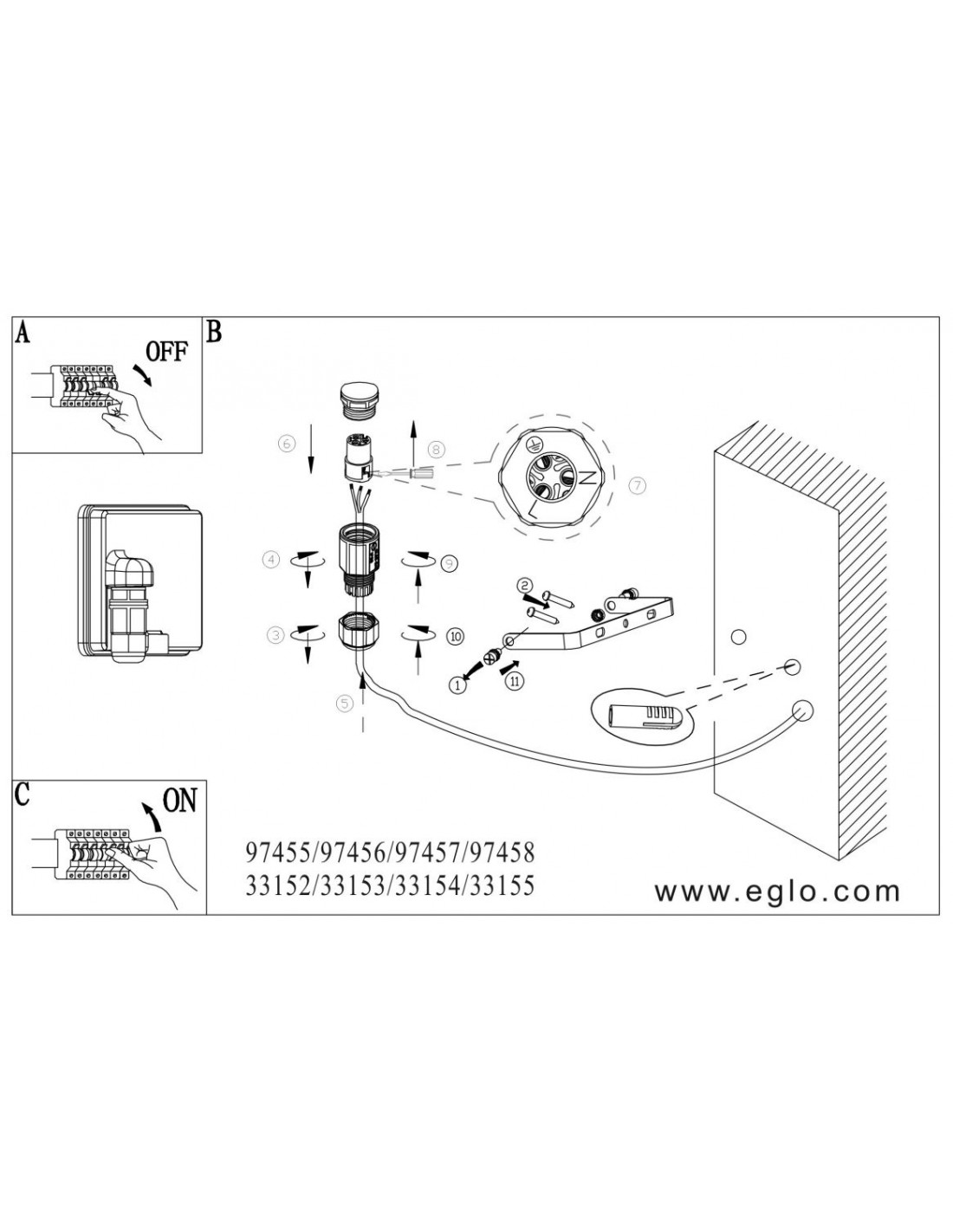 A

OFF

B

6

8

7

N

L

4

9

3

10

2

1

11

5

C

ON

97455/97456/97457/97458
33152/33153/33154/33155

www.eglo.com